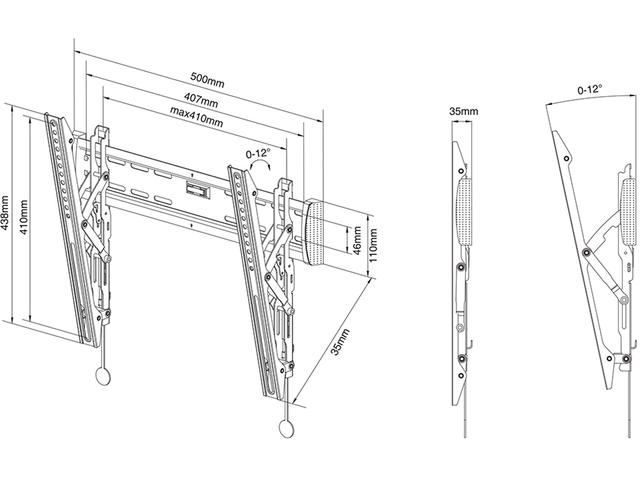 500mm
407mm
max410mm
0-12°
438mm
410mm
46mm
110mm
35mm
35mm
0-12°