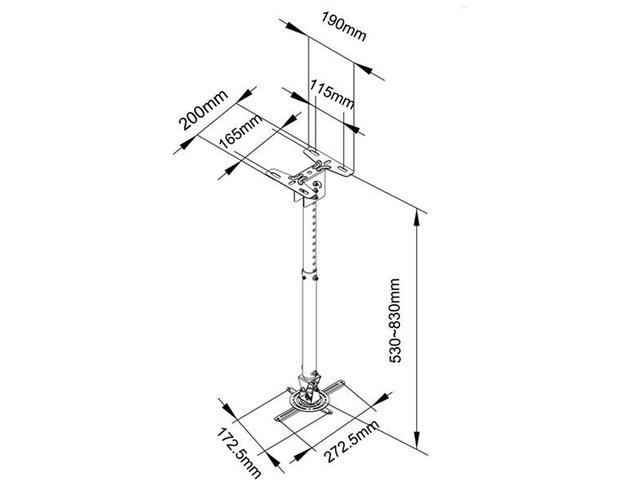 190mm
115mm
200mm
165mm
530~830mm
172.5mm
272.5mm