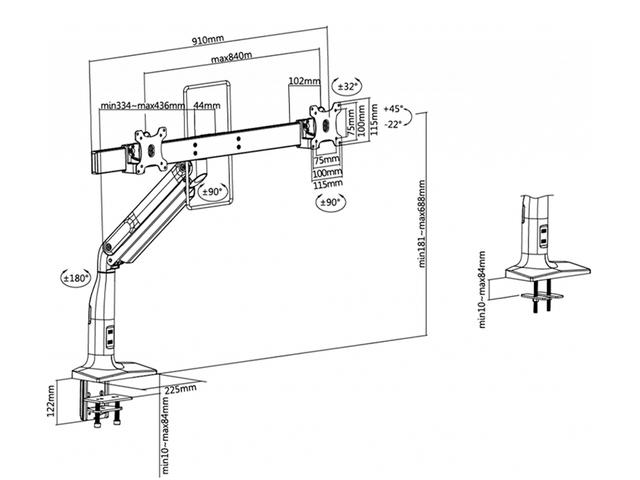 910mm
max840m
102mm
±32°
min334~max436mm
44mm
75mm
100mm
115mm
+45°
-22°
75mm
100mm
115mm
±90°
±90°
±180°
min181~max688mm
min10~max84mm
122mm
225mm
min10~max84mm