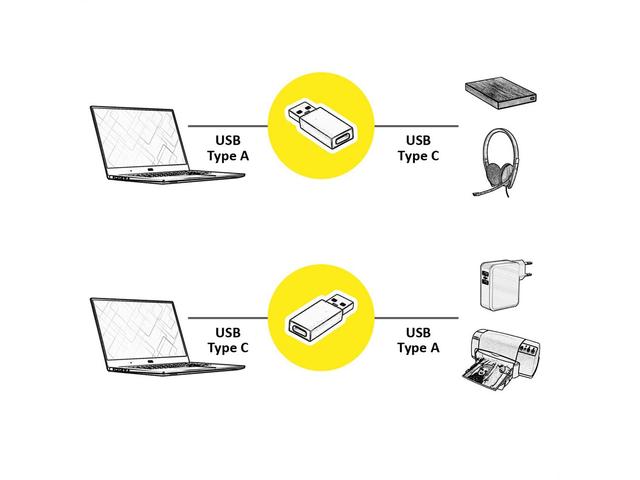 USB
Type A

USB
Type C

USB
Type C

USB
Type A