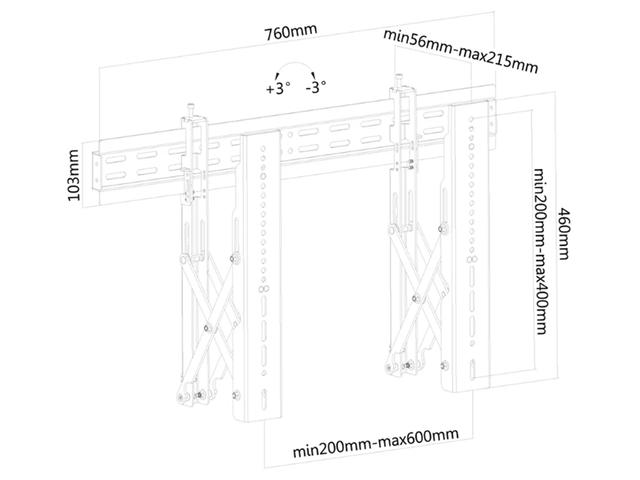 760mm

min56mm-max215mm

+3° -3°

103mm

min200mm-max400mm

460mm

min200mm-max600mm