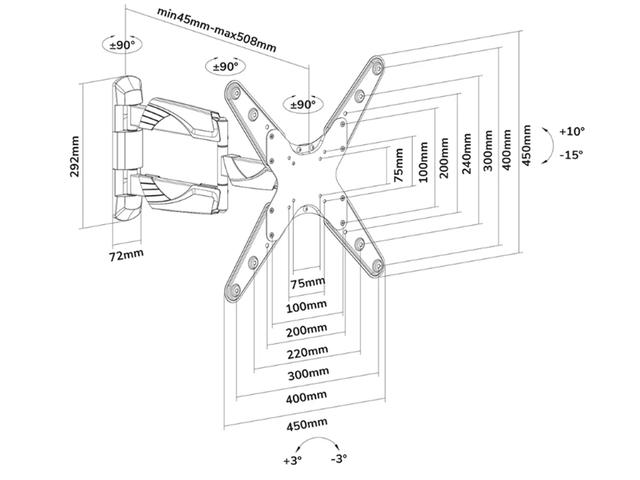 min45mm-max508mm

±90°

±90°

±90°

292mm

72mm

75mm
100mm
200mm
240mm
300mm
400mm
450mm

+10°
-15°

75mm
100mm
200mm
220mm
300mm
400mm
450mm

+3°
-3°