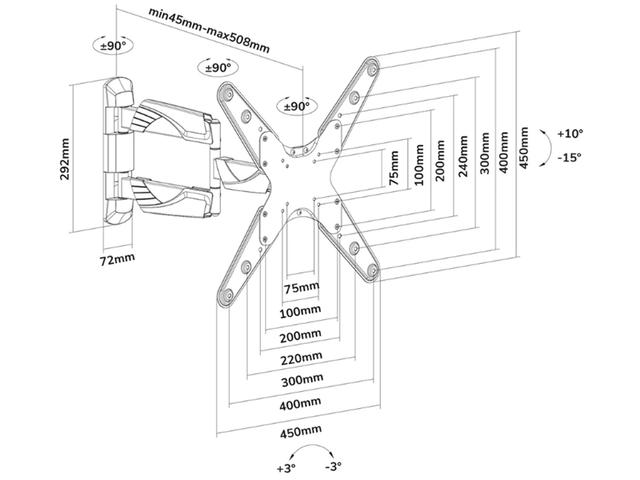 min45mm-max508mm

±90°

±90°

±90°

292mm

72mm

75mm
100mm
200mm
240mm
300mm
400mm
450mm

+10°
-15°

75mm
100mm
200mm
220mm
300mm
400mm
450mm

+3°
-3°