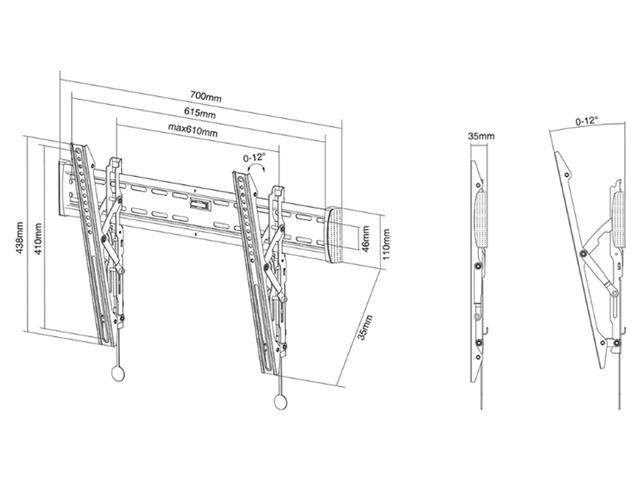 700mm
615mm
max610mm
0-12°
438mm
410mm
46mm
110mm
35mm
35mm
0-12°