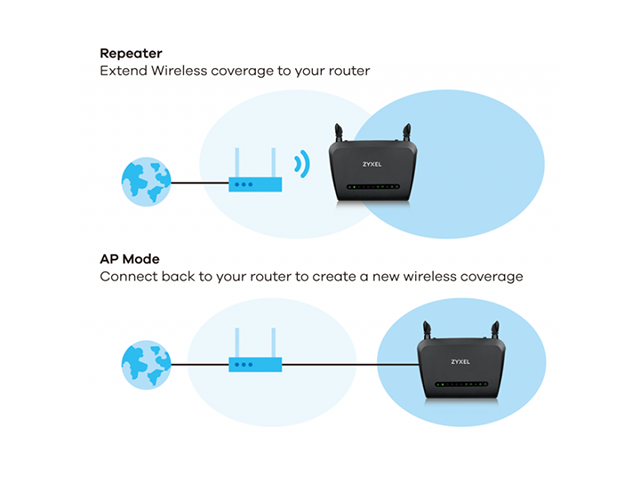 Repeater
Extend Wireless coverage to your router

ZYXEL

AP Mode
Connect back to your router to create a new wireless coverage

ZYXEL