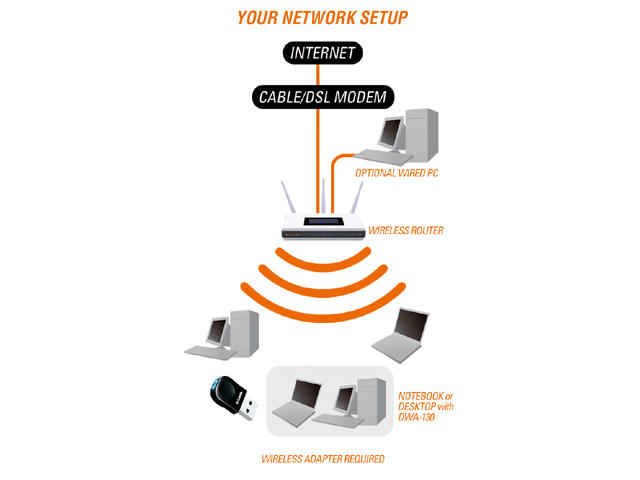 YOUR NETWORK SETUP

INTERNET

CABLE/DSL MODEM

OPTIONAL WIRED PC

WIRELESS ROUTER

NOTEBOOK or DESKTOP with DWA-130

WIRELESS ADAPTER REQUIRED